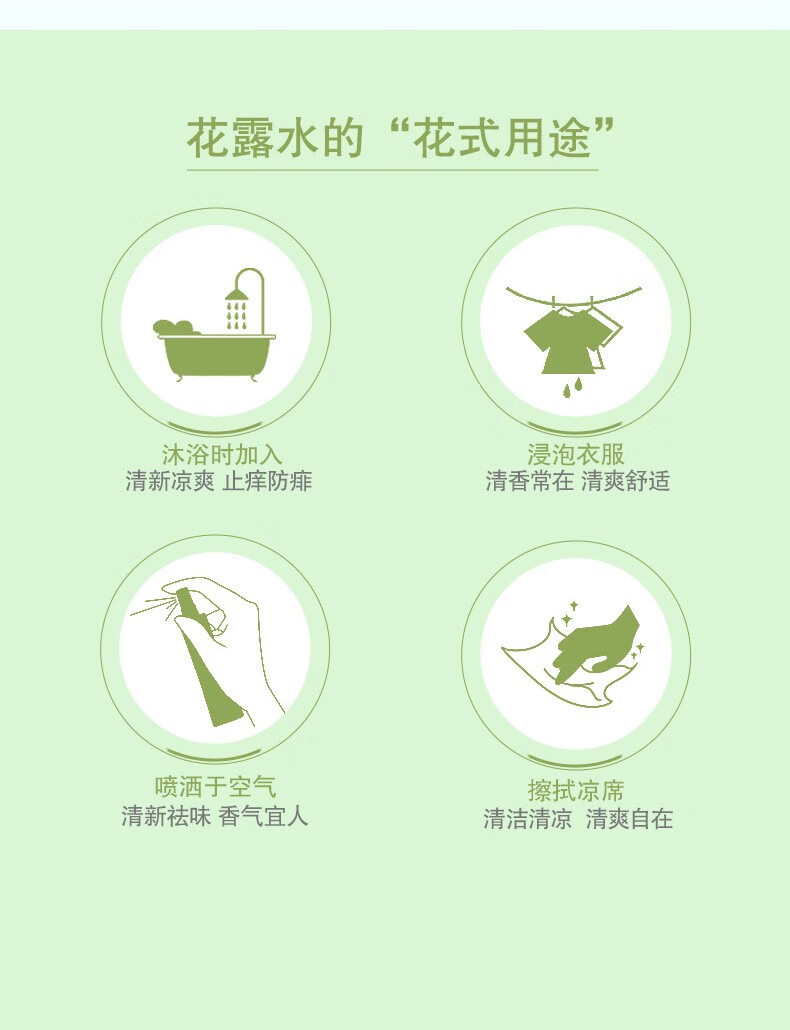 花露水的“花式用途”

沐浴时加入
清新凉爽 止痒防痱

浸泡衣服
清香常在 清爽舒适

喷洒于空气
清新祛味 香气宜人

擦拭凉席
清洁清凉 清爽自在